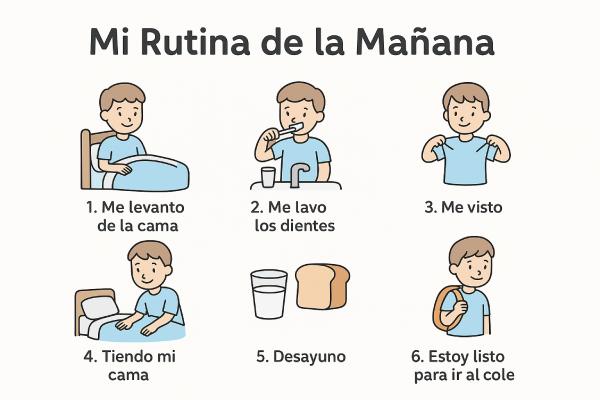 Mi Rutina de la Mañana

1. Me levanto de la cama

2. Me lavo los dientes

3. Me visto

4. Tiendo mi cama

5. Desayuno

6. Estoy listo para ir al cole